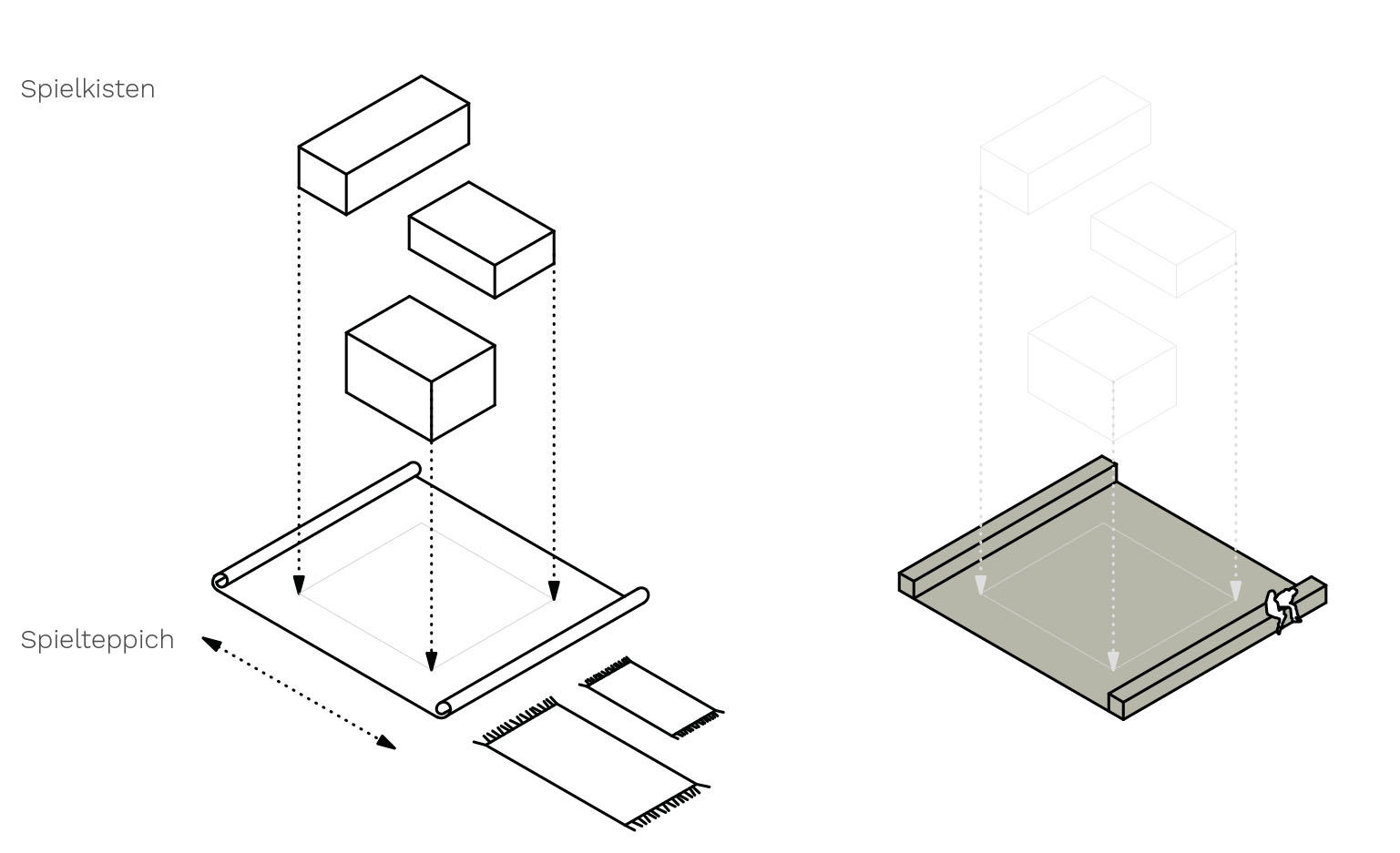 Spielkisten

Spielteppich